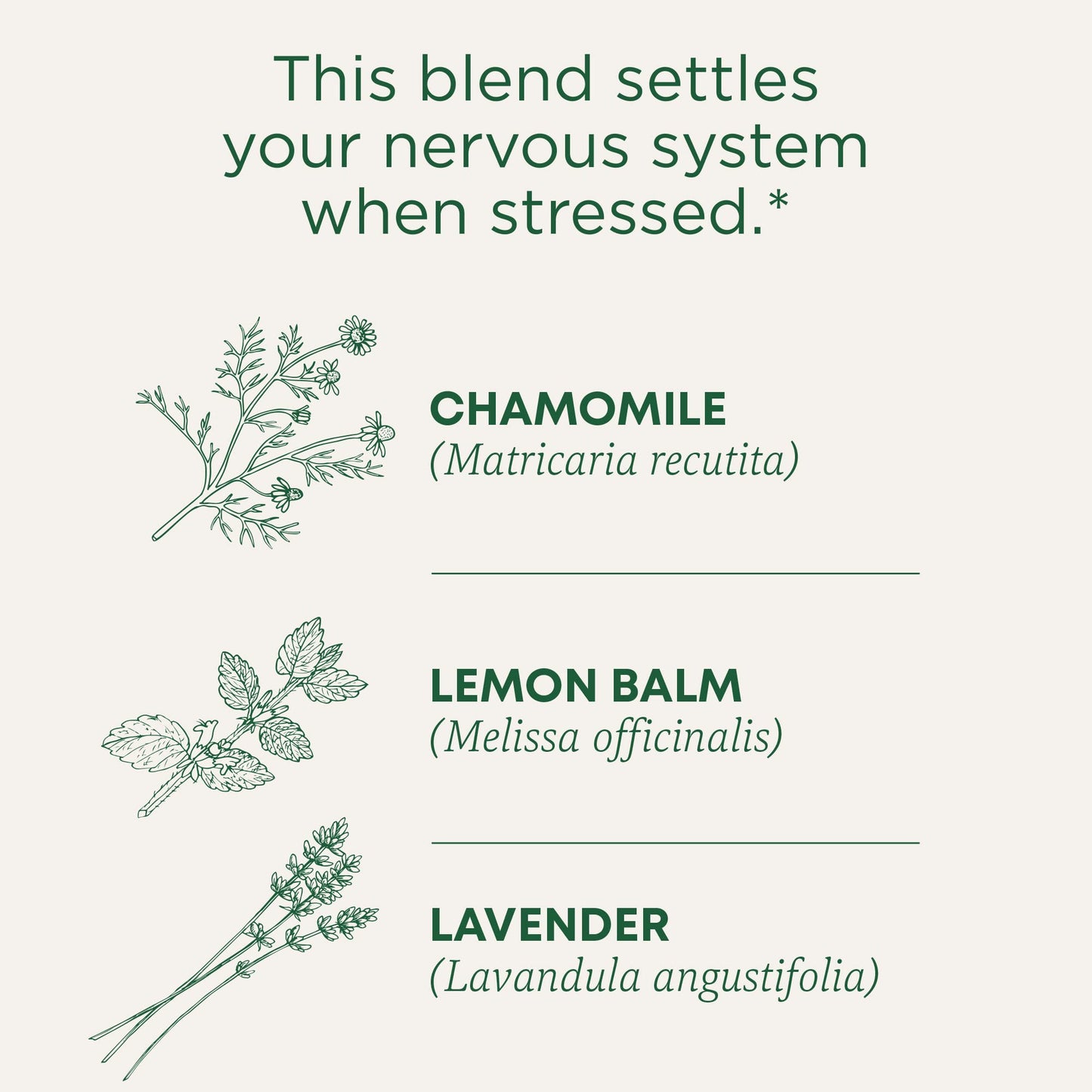 This blend settles your nervous system when stressed.*

CHAMOMILE
(Matricaria recutita)

LEMON BALM
(Melissa officinalis)

LAVENDER
(Lavandula angustifolia)