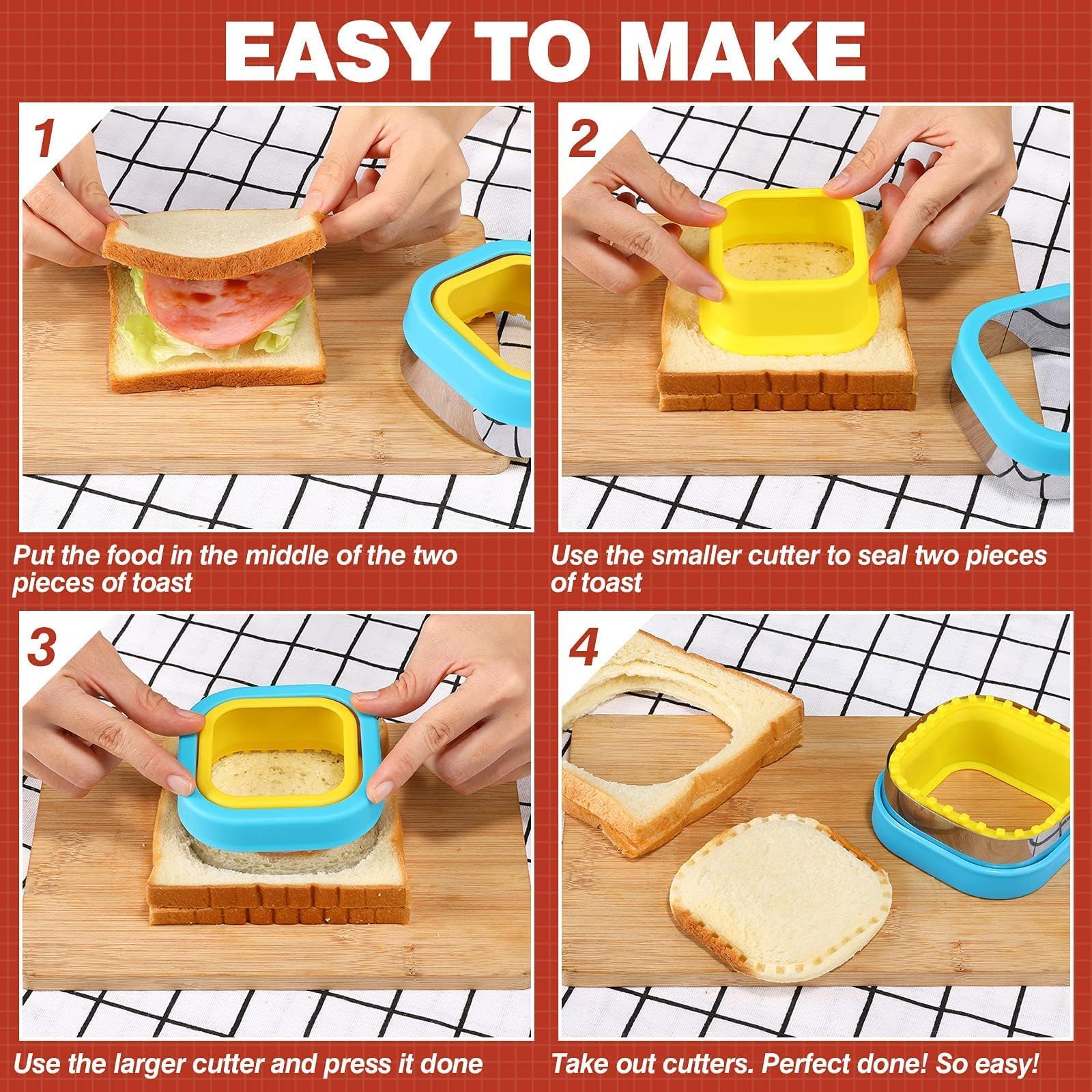 EASY TO MAKE

1

Put the food in the middle of the two pieces of toast

2

Use the smaller cutter to seal two pieces of toast

3

Use the larger cutter and press it done

4

Take out cutters. Perfect done! So easy!