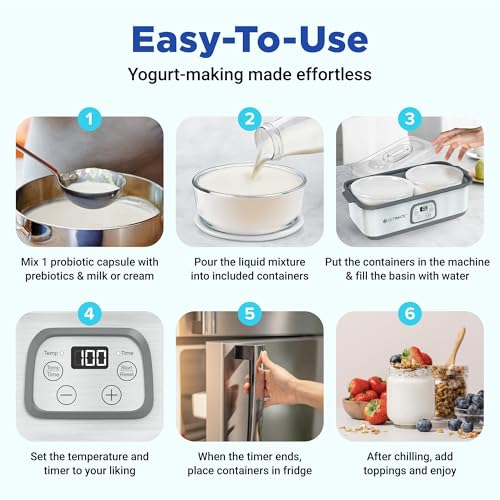 Easy-To-Use

Yogurt-making made effortless

1

Mix 1 probiotic capsule with prebiotics & milk or cream

2

Pour the liquid mixture into included containers

3

ULTIMATE

Put the containers in the machine & fill the basin with water

4

Temp

100

Time

Temp Time

Start Reset

Set the temperature and timer to your liking

5

When the timer ends, place containers in fridge

6

After chilling, add toppings and enjoy